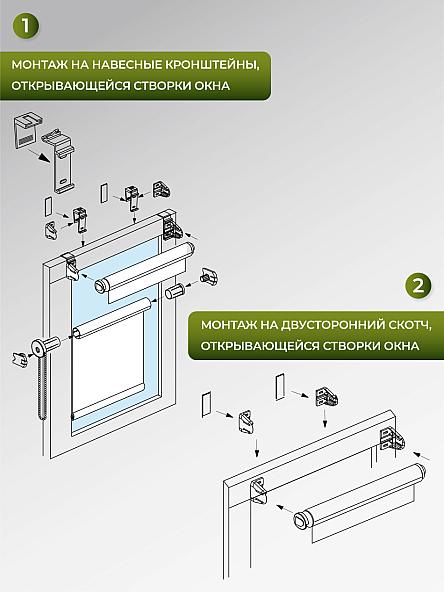 1

МОНТАЖ НА НАВЕСНЫЕ КРОНШТЕЙНЫ, ОТКРЫВАЮЩЕЙСЯ СТВОРКИ ОКНА

2

МОНТАЖ НА ДВУСТОРОННИЙ СКОТЧ, ОТКРЫВАЮЩЕЙСЯ СТВОРКИ ОКНА