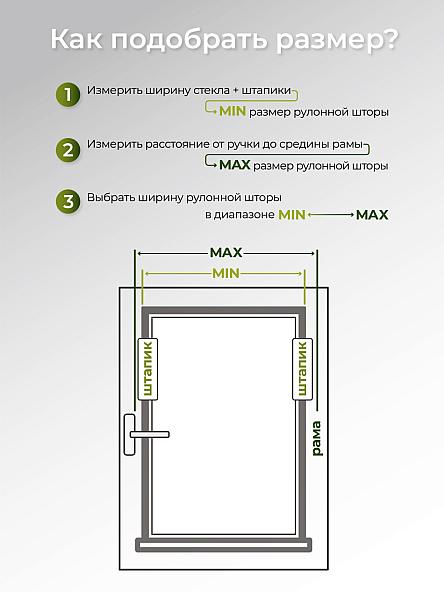 Как подобрать размер?

1 Измерить ширину стекла + штапики
MIN размер рулонной шторы

2 Измерить расстояние от ручки до средины рамы
MAX размер рулонной шторы

3 Выбрать ширину рулонной шторы
в диапазоне MIN MAX

MAX
MIN
штапик
штапик
рама