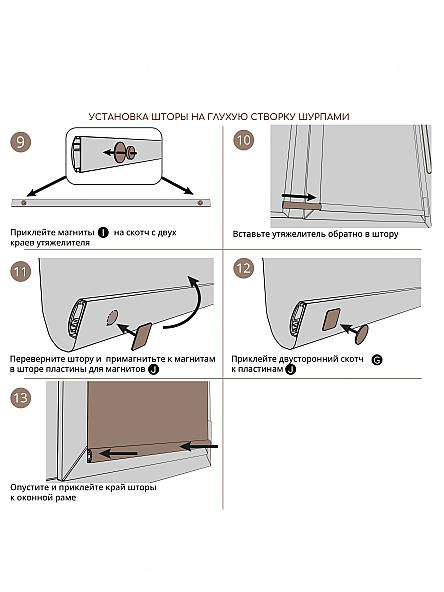 УСТАНОВКА ШТОРЫ НА ГЛУХУЮ СТВОРКУ ШУРПАМИ

9

Приклейте магниты I на скотч с двух краев утяжелителя

10

Вставьте утяжелитель обратно в штору

11

Переверните штору и примагнитьте к магнитам в шторе пластины для магнитов J

12

Приклейте двусторонний скотч G к пластинам J

13

Опустите и приклейте край шторы к оконной раме