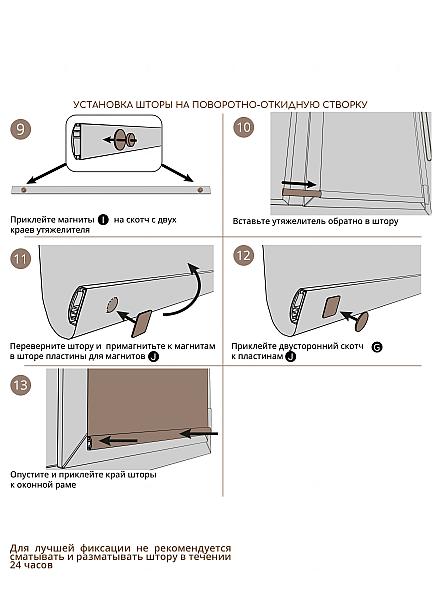 УСТАНОВКА ШТОРЫ НА ПОВОРОТНО-ОТКИДНУЮ СТВОРКУ

9

Приклейте магниты I на скотч с двух краев утяжелителя

10

Вставьте утяжелитель обратно в штору

11

Переверните штору и примагнитьте к магнитам в шторе пластины для магнитов J

12

Приклейте двусторонний скотч G к пластинам J

13

Опустите и приклейте край шторы к оконной раме

Для лучшей фиксации не рекомендуется сматывать и разматывать штору в течении 24 часов