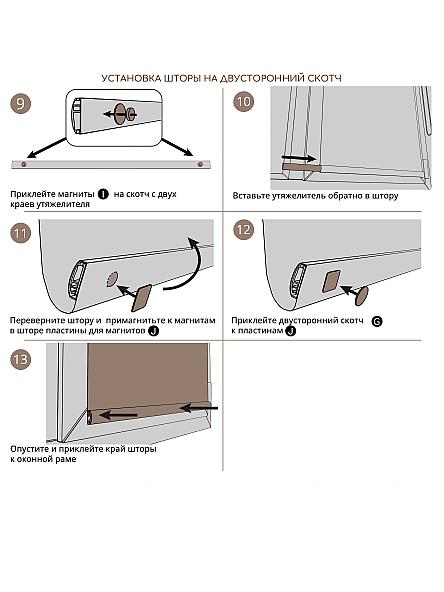 УСТАНОВКА ШТОРЫ НА ДВУСТОРОННИЙ СКОТЧ

9

Приклейте магниты I на скотч с двух краев утяжелителя

10

Вставьте утяжелитель обратно в штору

11

Переверните штору и примагнитьте к магнитам в шторе пластины для магнитов J

12

Приклейте двусторонний скотч G к пластинам J

13

Опустите и приклейте край шторы к оконной раме