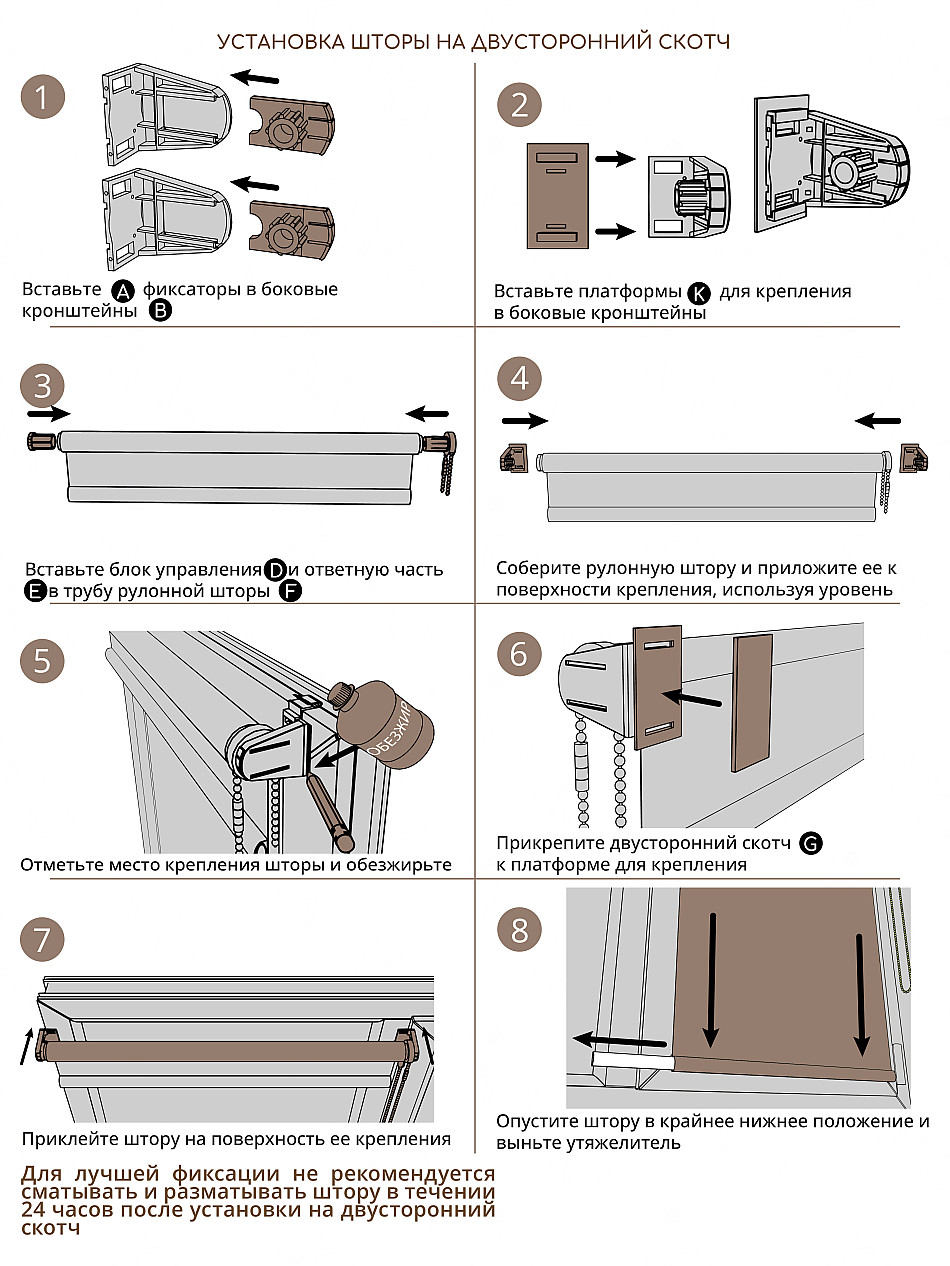 УСТАНОВКА ШТОРЫ НА ДВУСТОРОННИЙ СКОТЧ

1

Вставьте A фиксаторы в боковые кронштейны B

2

Вставьте платформы K для крепления в боковые кронштейны

3

Вставьте блок управления D и ответную часть E в трубу рулонной шторы F

4

Соберите рулонную штору и приложите ее к поверхности крепления, используя уровень

5

ОБЕЗЖИР

Отметьте место крепления шторы и обезжирьте

6

Прикрепите двусторонний скотч G к платформе для крепления

7

Приклейте штору на поверхность ее крепления

8

Опустите штору в крайнее нижнее положение и выньте утяжелитель

Для лучшей фиксации не рекомендуется сматывать и разматывать штору в течении 24 часов после установки на двусторонний скотч