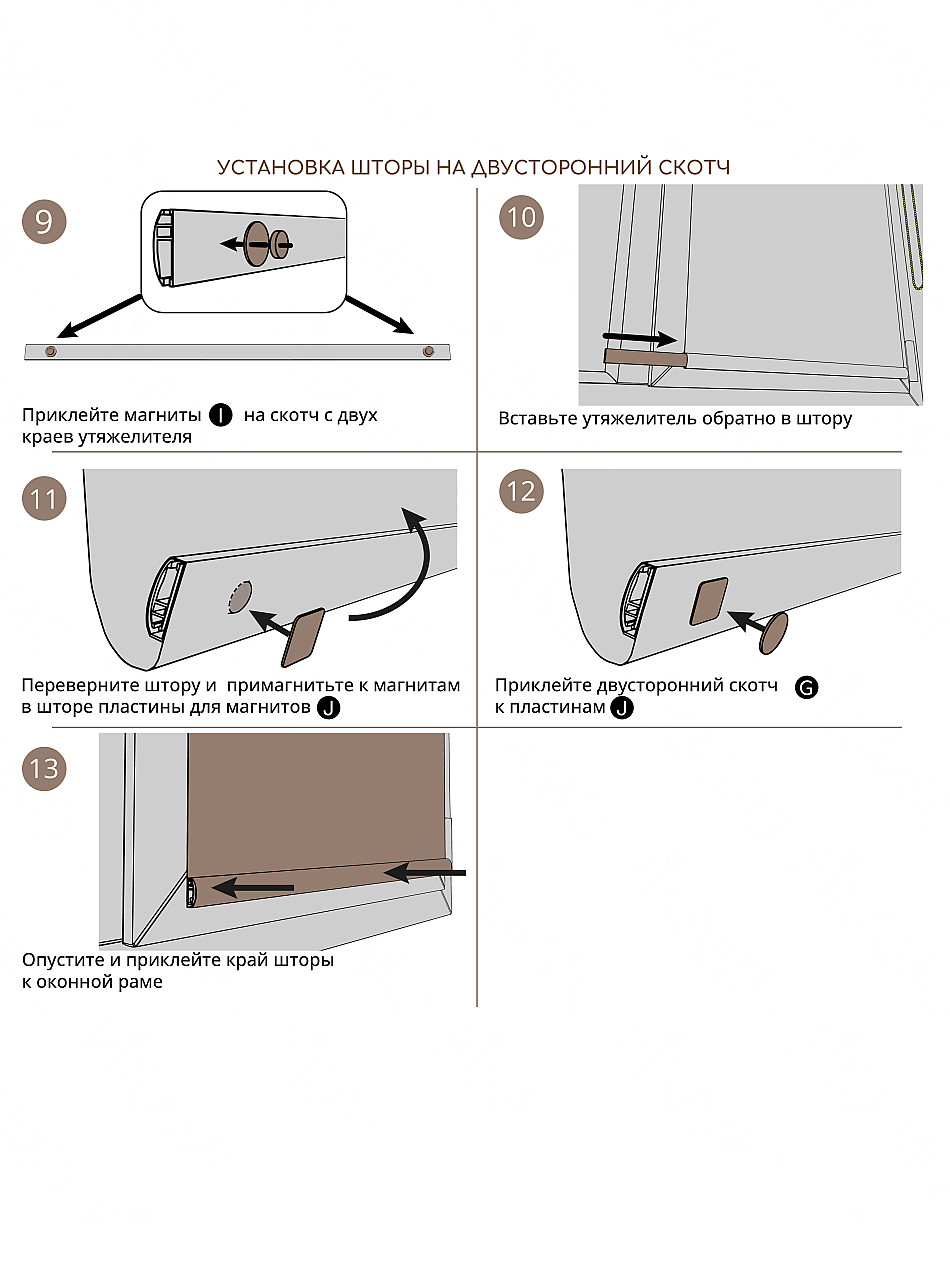 УСТАНОВКА ШТОРЫ НА ДВУСТОРОННИЙ СКОТЧ

9

Приклейте магниты I на скотч с двух краев утяжелителя

10

Вставьте утяжелитель обратно в штору

11

Переверните штору и примагнитьте к магнитам в шторе пластины для магнитов J

12

Приклейте двусторонний скотч G к пластинам J

13

Опустите и приклейте край шторы к оконной раме