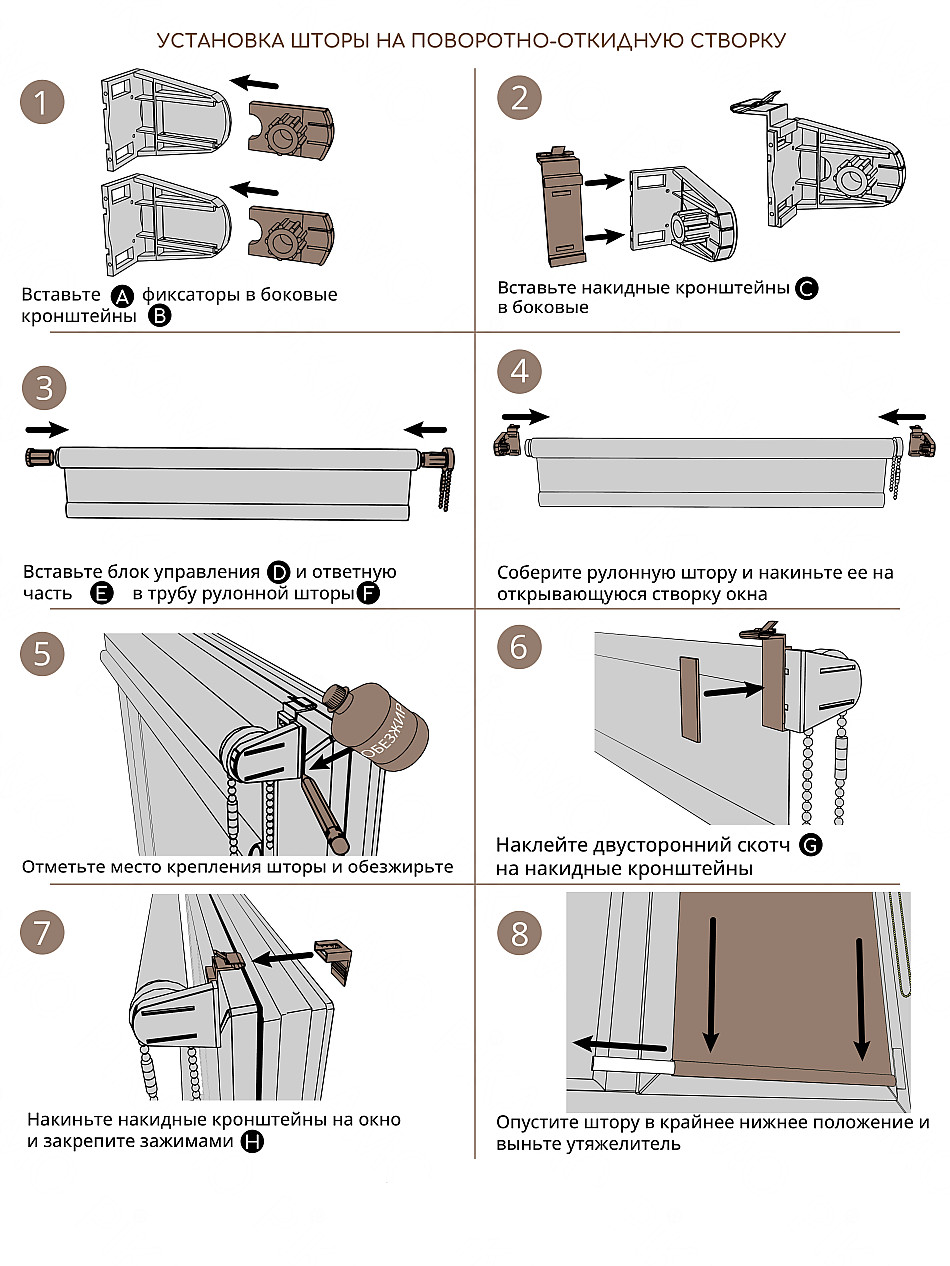 УСТАНОВКА ШТОРЫ НА ПОВОРОТНО-ОТКИДНУЮ СТВОРКУ

1

Вставьте A фиксаторы в боковые кронштейны B

2

Вставьте накидные кронштейны C в боковые

3

Вставьте блок управления D и ответную часть E в трубу рулонной шторы F

4

Соберите рулонную штору и накиньте ее на открывающуюся створку окна

5

ОБЕЗЖИР

Отметьте место крепления шторы и обезжирьте

6

Наклейте двусторонний скотч G на накидные кронштейны

7

Накиньте накидные кронштейны на окно и закрепите зажимами H

8

Опустите штору в крайнее нижнее положение и выньте утяжелитель