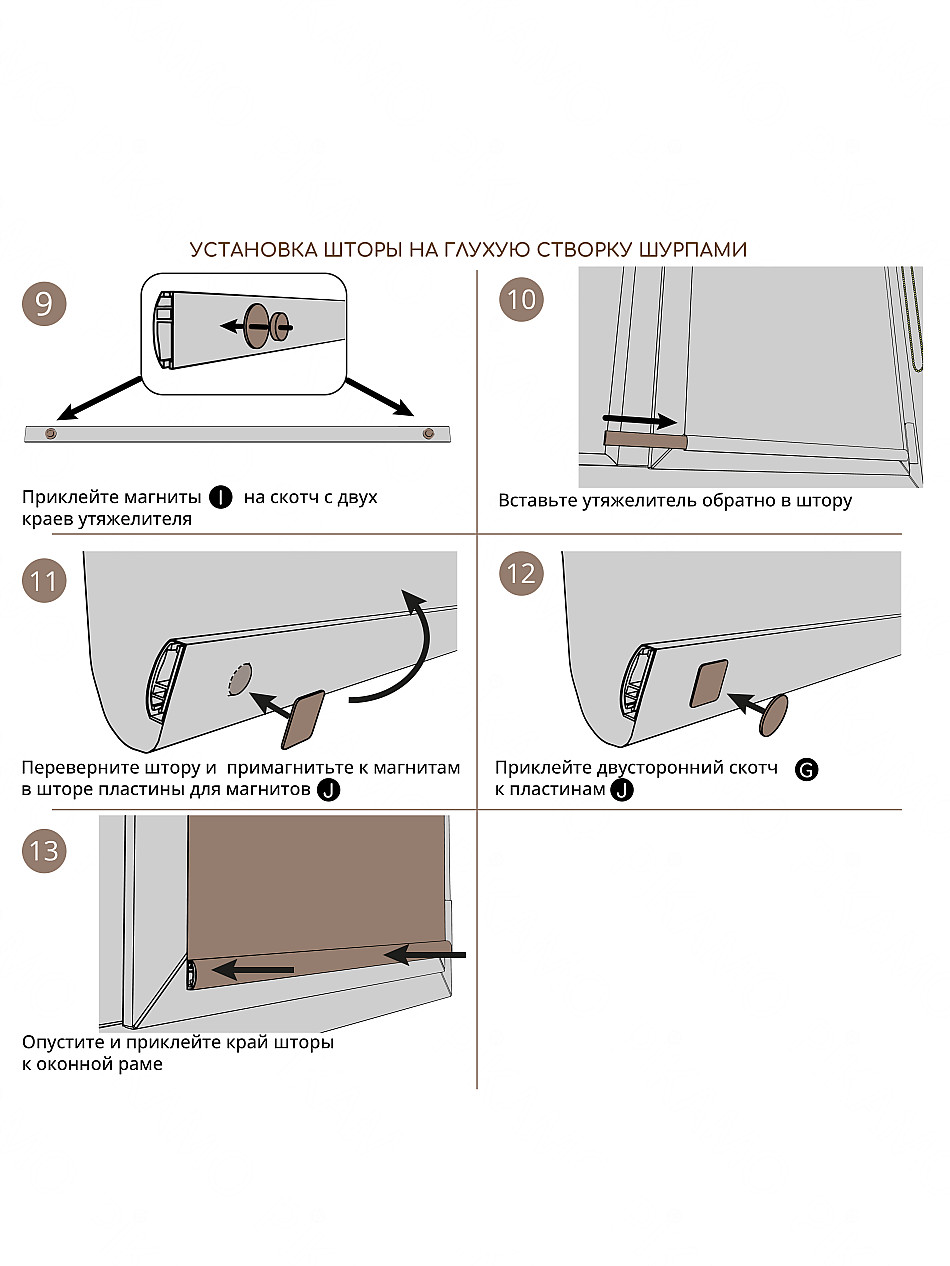 УСТАНОВКА ШТОРЫ НА ГЛУХУЮ СТВОРКУ ШУРПАМИ

9

Приклейте магниты I на скотч с двух краев утяжелителя

10

Вставьте утяжелитель обратно в штору

11

Переверните штору и примагнитьте к магнитам в шторе пластины для магнитов J

12

Приклейте двусторонний скотч G к пластинам J

13

Опустите и приклейте край шторы к оконной раме